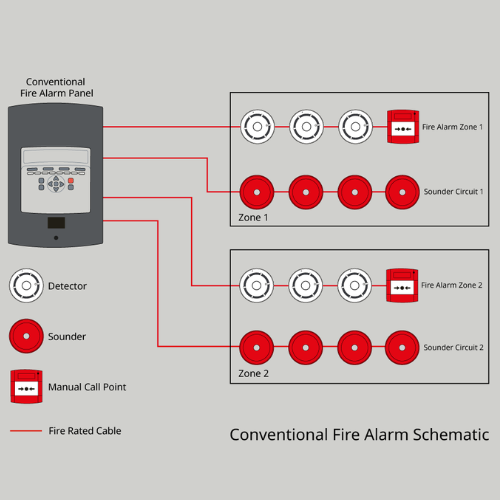 Conventional Fire Alarm Panel

Fire Alarm Zone 1

Sounder Circuit 1

Zone 1

Fire Alarm Zone 2

Sounder Circuit 2

Zone 2

Detector

Sounder

Manual Call Point

Fire Rated Cable

Conventional Fire Alarm Schematic